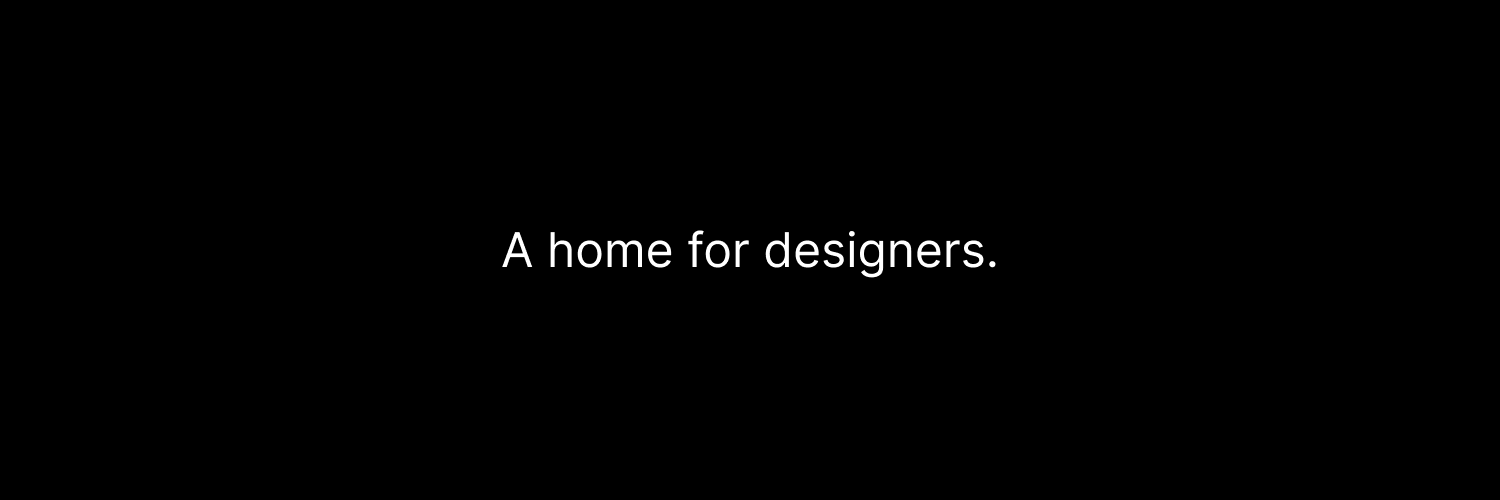 A home for designers.